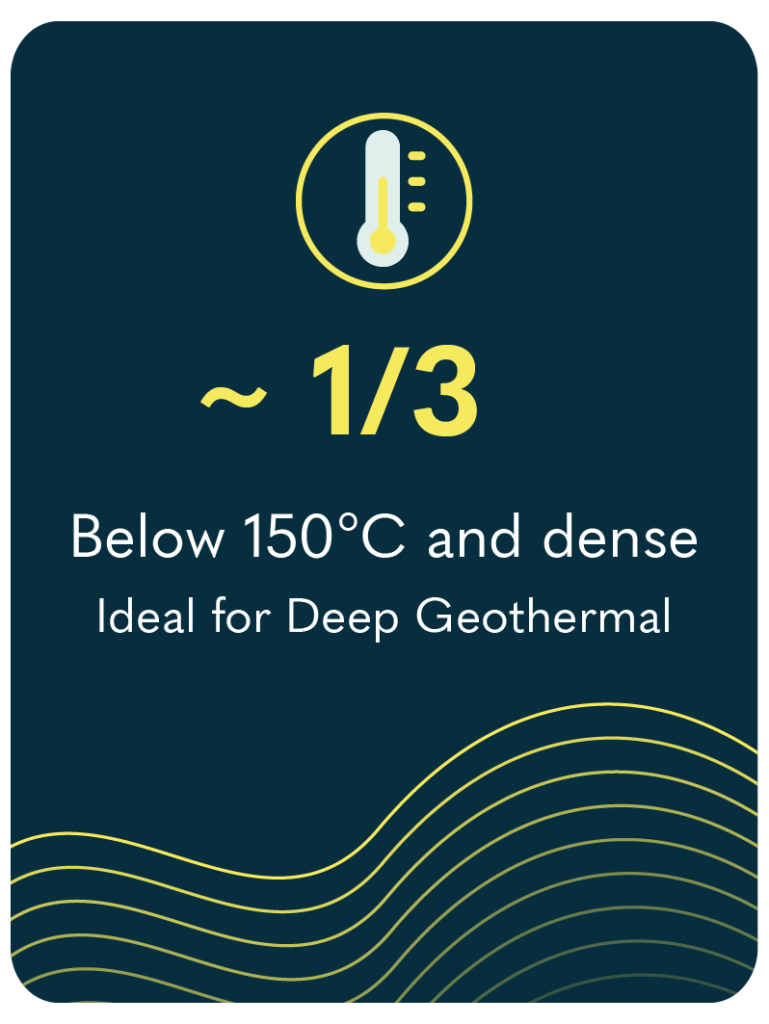 ~ 1/3

Below 150°C and dense

Ideal for Deep Geothermal